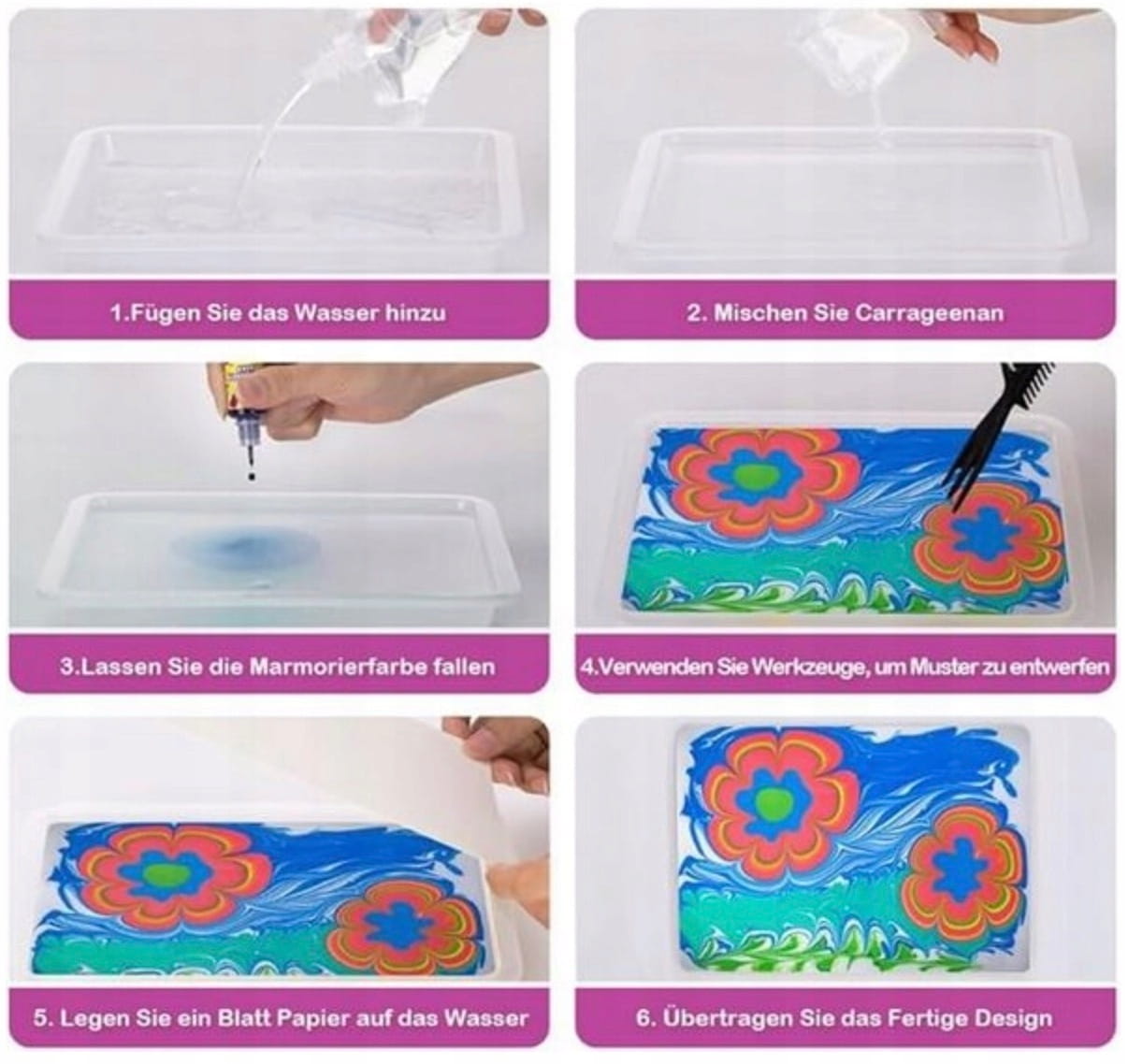 1.Fügen Sie das Wasser hinzu

2. Mischen Sie Carrageenan

3.Lassen Sie die Marmorierfarbe fallen

4.Verwenden Sie Werkzeuge, um Muster zu entwerfen

5. Legen Sie ein Blatt Papier auf das Wasser

6. Übertragen Sie das Fertige Design